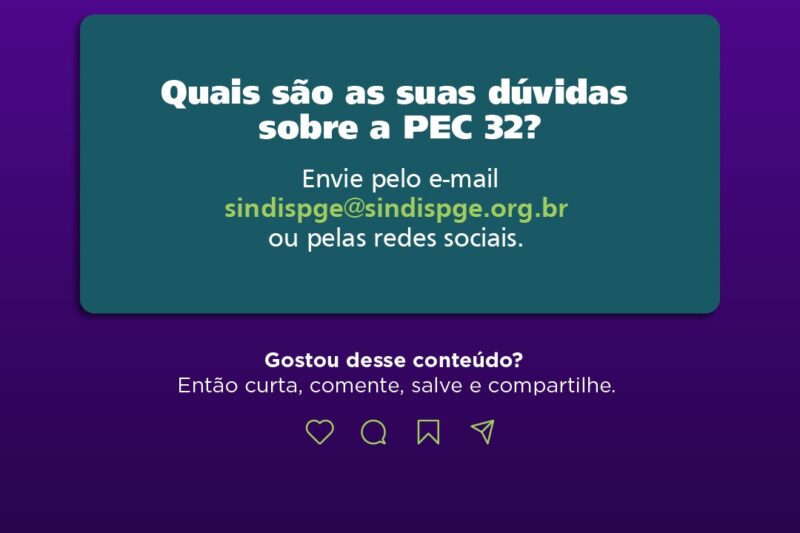 Quais são as suas dúvidas sobre a PEC 32?

Envie pelo e-mail
sindispge@sindispge.org.br
ou pelas redes sociais.

Gostou desse conteúdo?
Então curta, comente, salve e compartilhe.